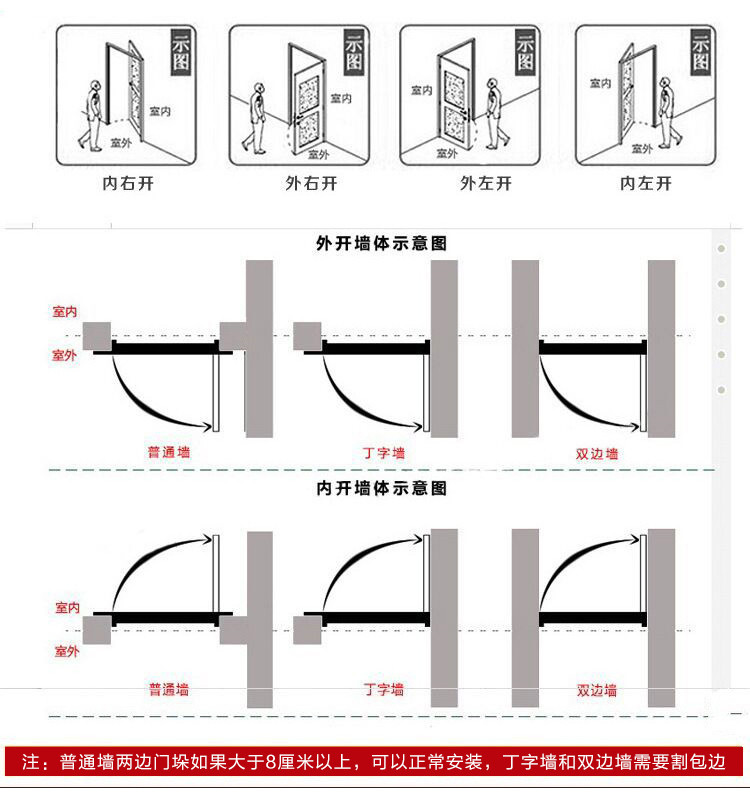 示图
室内
室外
内右开

示图
室内
室外
外右开

示图
室内
室外
外左开

示图
室内
室外
内左开

外开墙体示意图

室内
室外

普通墙
丁字墙
双边墙

内开墙体示意图

室内
室外

普通墙
丁字墙
双边墙

注：普通墙两边门垛如果大于8厘米以上，可以正常安装，丁字墙和双边墙需要割包边